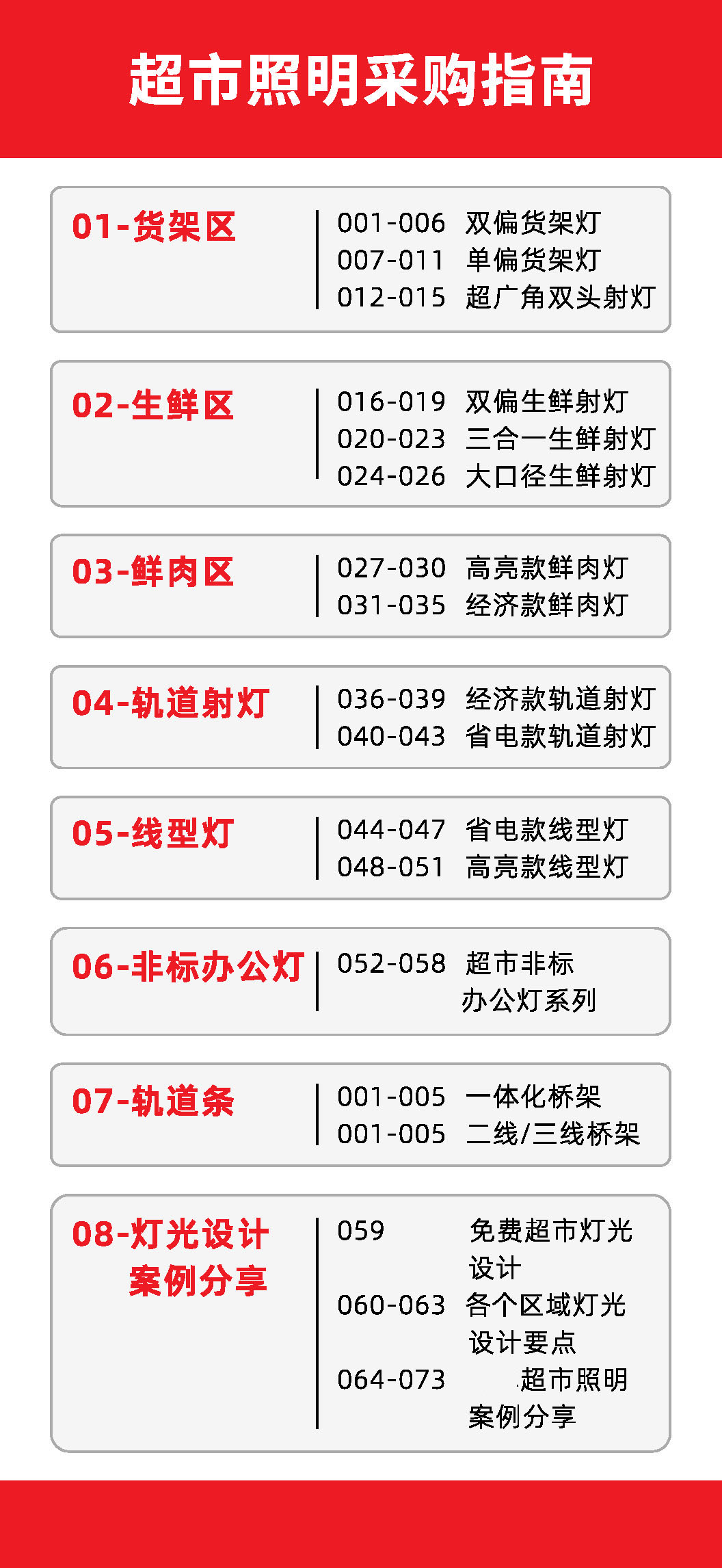 超市照明采购指南

01-货架区
001-006 双偏货架灯
007-011 单偏货架灯
012-015 超广角双头射灯

02-生鲜区
016-019 双偏生鲜射灯
020-023 三合一生鲜射灯
024-026 大口径生鲜射灯

03-鲜肉区
027-030 高亮款鲜肉灯
031-035 经济款鲜肉灯

04-轨道射灯
036-039 经济款轨道射灯
040-043 省电款轨道射灯

05-线型灯
044-047 省电款线型灯
048-051 高亮款线型灯

06-非标办公灯
052-058 超市非标办公灯系列

07-轨道条
001-005 一体化桥架
001-005 二线/三线桥架

08-灯光设计案例分享
059 免费超市灯光设计
060-063 各个区域灯光设计要点
064-073 超市照明案例分享